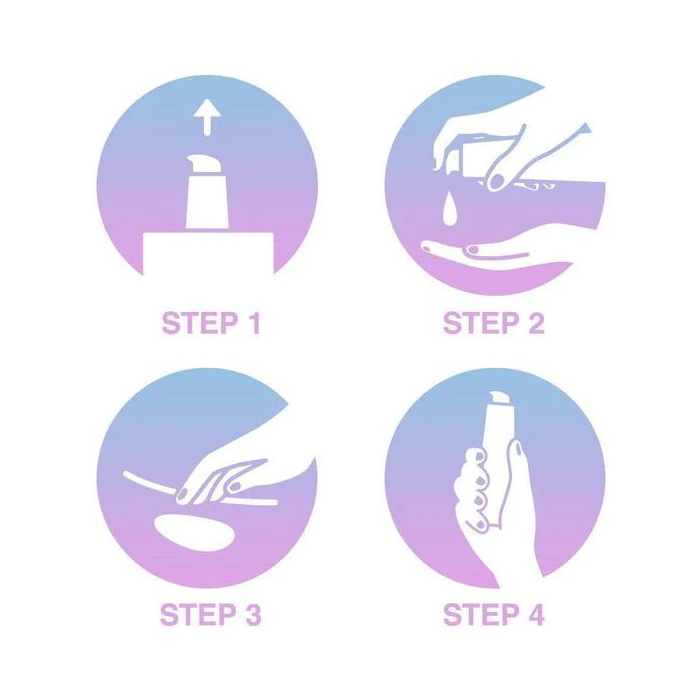 STEP 1

STEP 2

STEP 3

STEP 4