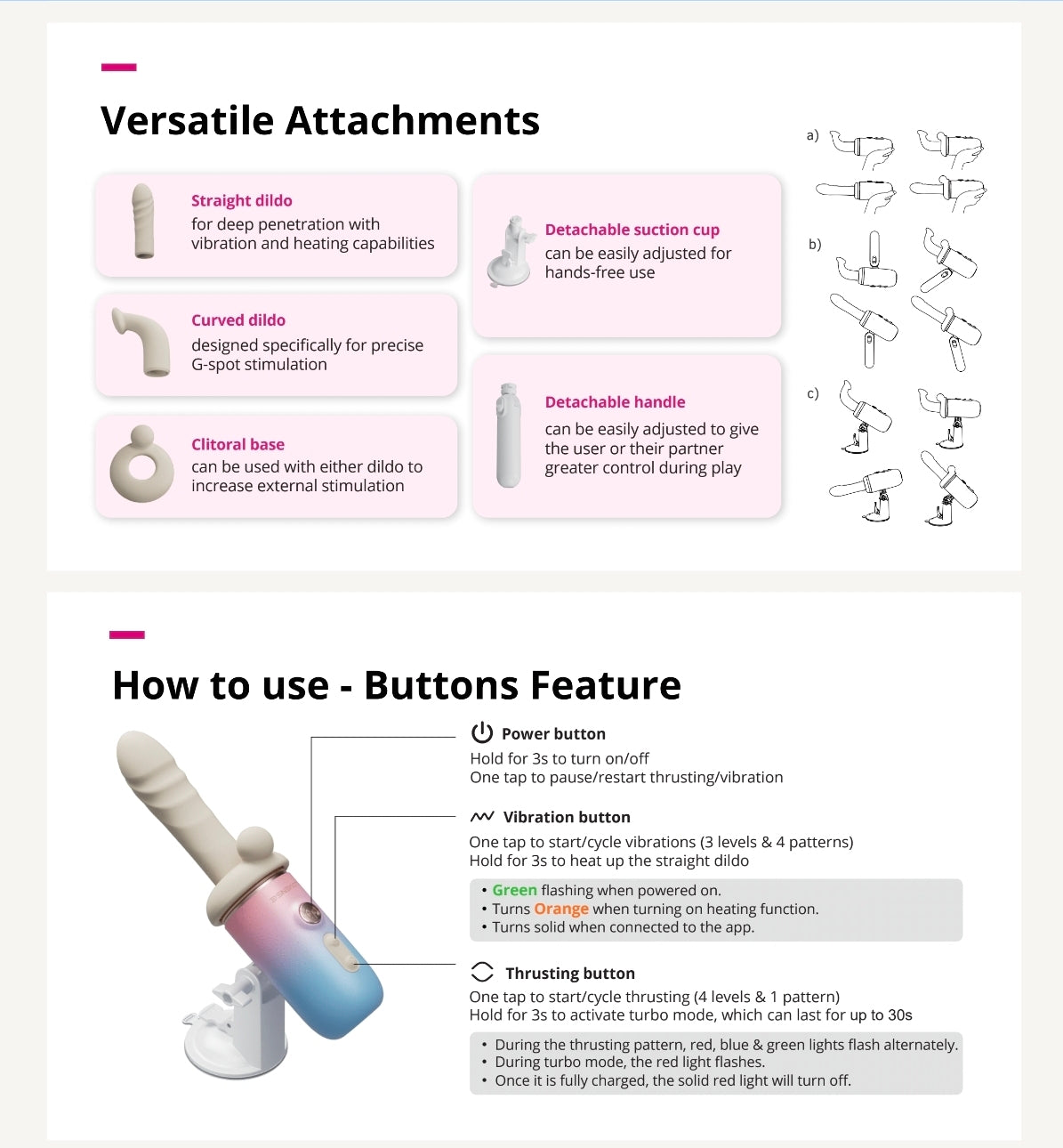 Versatile Attachments

Straight dildo
for deep penetration with vibration and heating capabilities

Curved dildo
designed specifically for precise G-spot stimulation

Clitoral base
can be used with either dildo to increase external stimulation

Detachable suction cup
can be easily adjusted for hands-free use

Detachable handle
can be easily adjusted to give the user or their partner greater control during play

a)

b)

c)

How to use - Buttons Feature

Power button
Hold for 3s to turn on/off
One tap to pause/restart thrusting/vibration

Vibration button
One tap to start/cycle vibrations (3 levels & 4 patterns)
Hold for 3s to heat up the straight dildo

• Green flashing when powered on.
• Turns Orange when turning on heating function.
• Turns solid when connected to the app.

Thrusting button
One tap to start/cycle thrusting (4 levels & 1 pattern)
Hold for 3s to activate turbo mode, which can last for up to 30s

• During the thrusting pattern, red, blue & green lights flash alternately.
• During turbo mode, the red light flashes.
• Once it is fully charged, the solid red light will turn off.